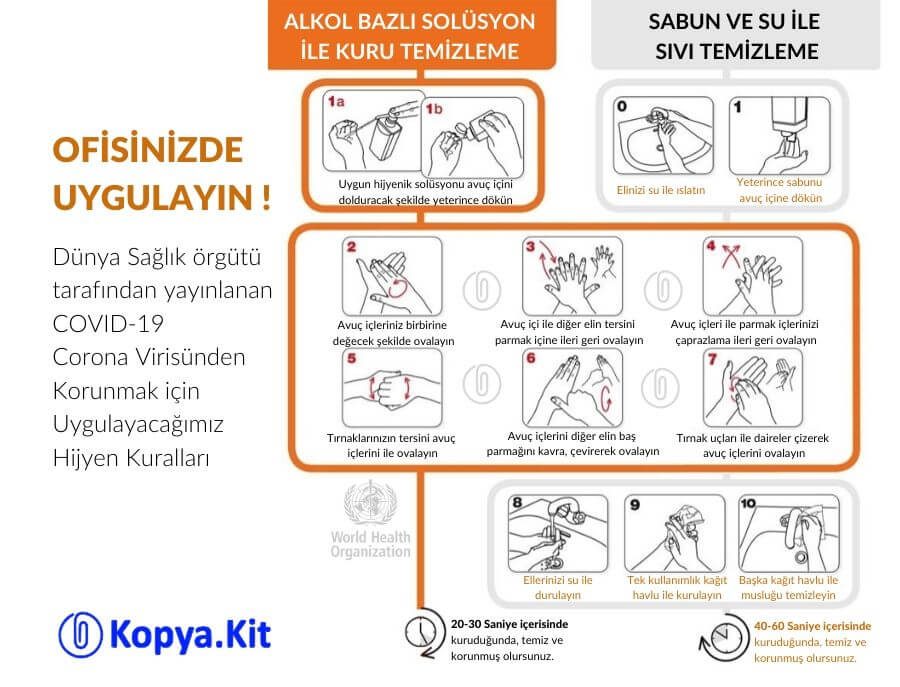 ALKOL BAZLI SOLÜSYON İLE KURU TEMİZLEME

SABUN VE SU İLE SIVI TEMİZLEME

OFİSİNİZDE UYGULAYIN !

Dünya Sağlık örgütü tarafından yayınlanan COVID-19 Corona Virisünden Korunmak için Uygulayacağımız Hijyen Kuralları

1a

1b

Uygun hijyenik solüsyonu avuç içini dolduracak şekilde yeterince dökün

0

Elinizi su ile ıslatın

1

Yeterince sabunu avuç içine dökün

2

Avuç içleriniz birbirine değecek şekilde ovalayın

3

Avuç içi ile diğer elin tersini parmak içine ileri geri ovalayın

4

Avuç içleri ile parmak içlerinizi çaprazlama ileri geri ovalayın

5

Tırnaklarınızın tersini avuç içlerini ile ovalayın

6

Avuç içlerini diğer elin baş parmağını kavra, çevirerek ovalayın

7

Tırnak uçları ile daireler çizerek avuç içlerini ovalayın

World Health Organization

8

Ellerinizi su ile durulayın

9

Tek kullanımlık kağıt havlu ile kurulayın

10

Başka kağıt havlu ile musluğu temizleyin

Kopya.Kit

20-30 Saniye içerisinde kuruduğunda, temiz ve korunmuş olursunuz.

40-60 Saniye içerisinde kuruduğunda, temiz ve korunmuş olursunuz.